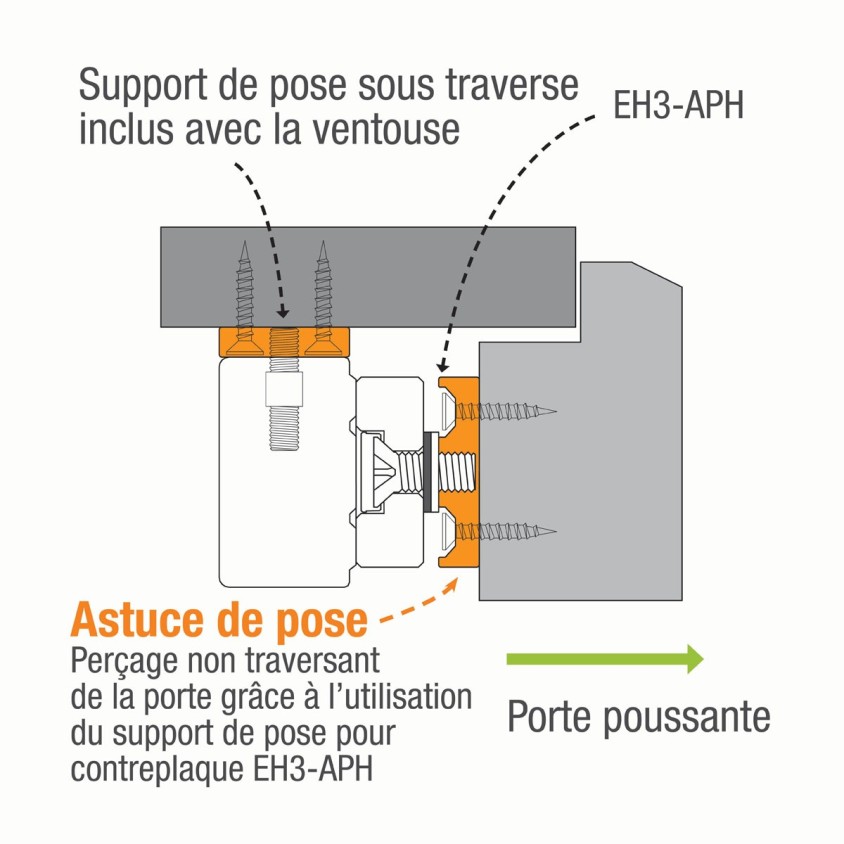 Support de pose sous traverse inclus avec la ventouse

EH3-APH

Astuce de pose

Perçage non traversant de la porte grâce à l'utilisation du support de pose pour contreplaque EH3-APH

Porte poussante