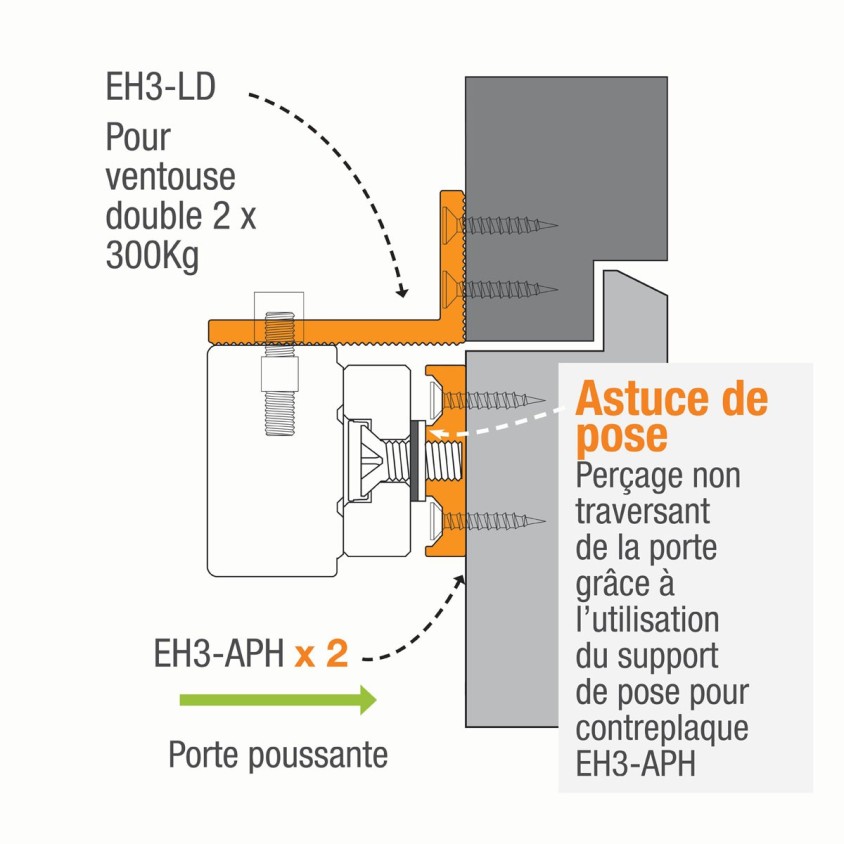 EH3-LD
Pour ventouse double 2 x 300Kg

Astuce de pose
Perçage non traversant de la porte grâce à l'utilisation du support de pose pour contreplaque EH3-APH

EH3-APH x 2

Porte poussante