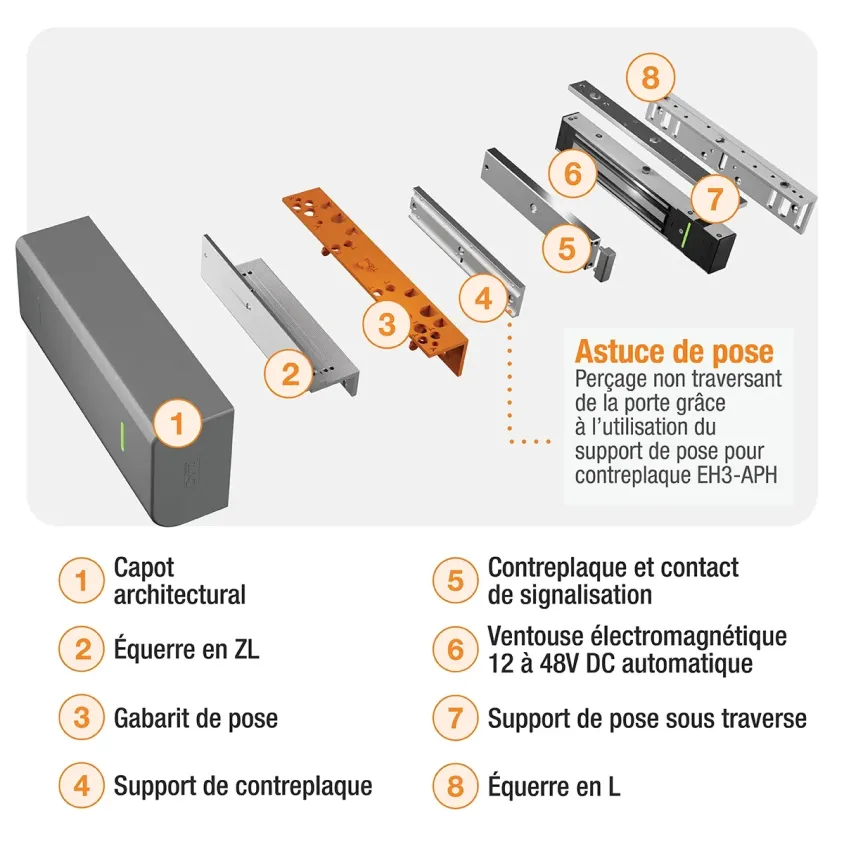 8

6

7

5

4

3

2

1

Astuce de pose
Perçage non traversant de la porte grâce à l'utilisation du support de pose pour contreplaque EH3-APH

1 Capot architectural

2 Équerre en ZL

3 Gabarit de pose

4 Support de contreplaque

5 Contreplaque et contact de signalisation

6 Ventouse électromagnétique 12 à 48V DC automatique

7 Support de pose sous traverse

8 Équerre en L