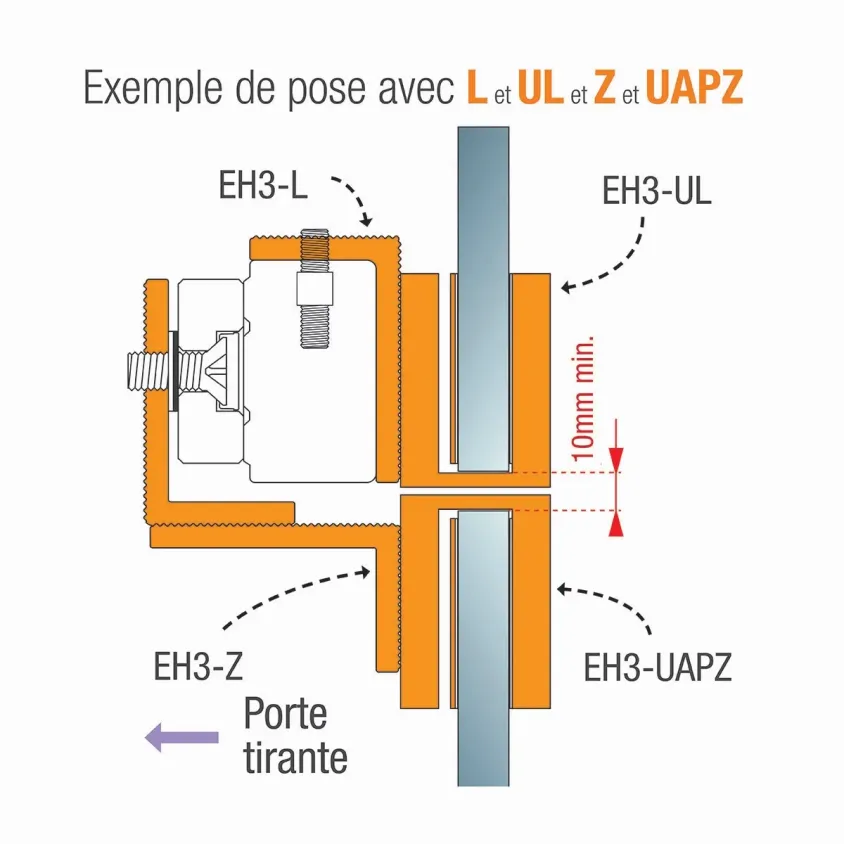 Exemple de pose avec L et UL et Z et UAPZ

EH3-L

EH3-UL

10mm min.

EH3-Z

EH3-UAPZ

Porte tirante