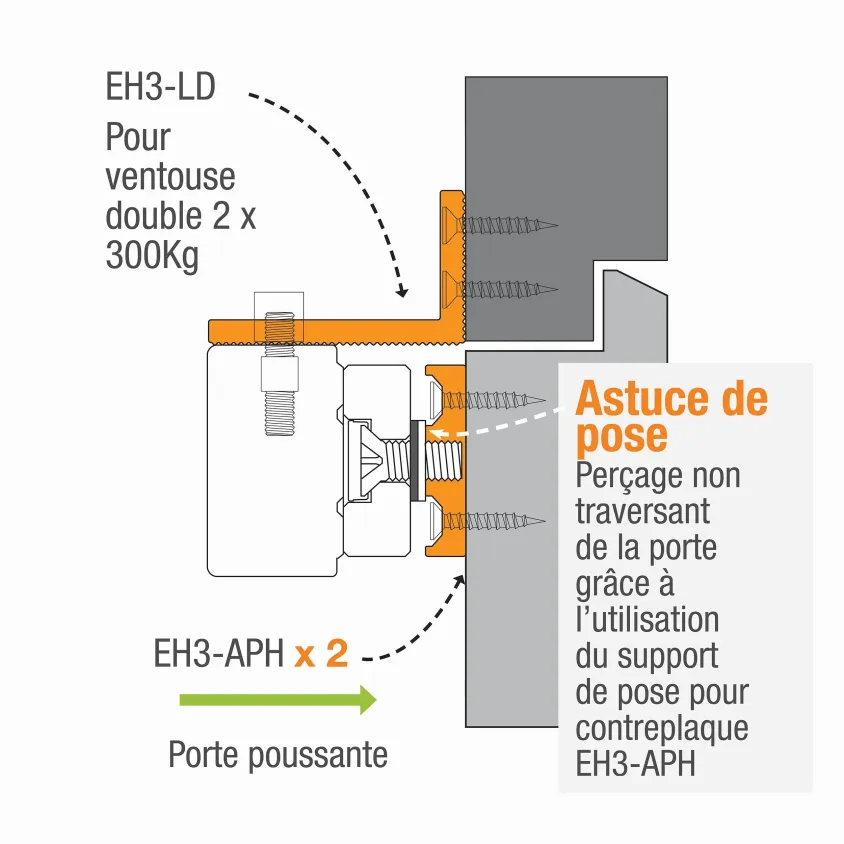 EH3-LD

Pour ventouse double 2 x 300Kg

Astuce de pose

Perçage non traversant de la porte grâce à l'utilisation du support de pose pour contreplaque EH3-APH

EH3-APH x 2

Porte poussante