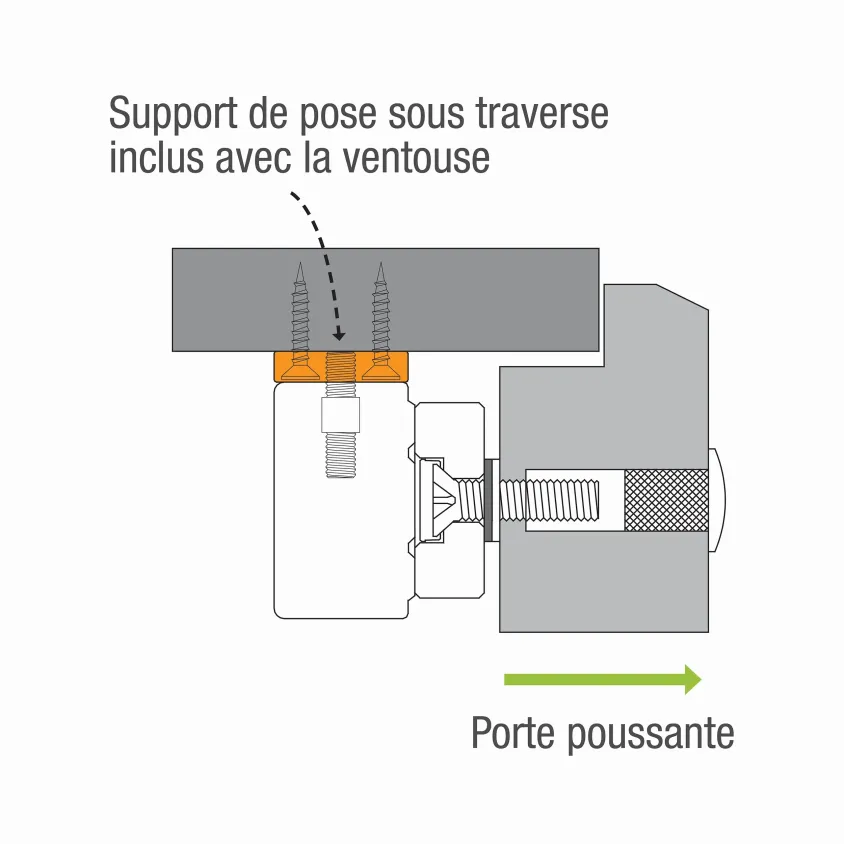 Support de pose sous traverse
inclus avec la ventouse

Porte poussante