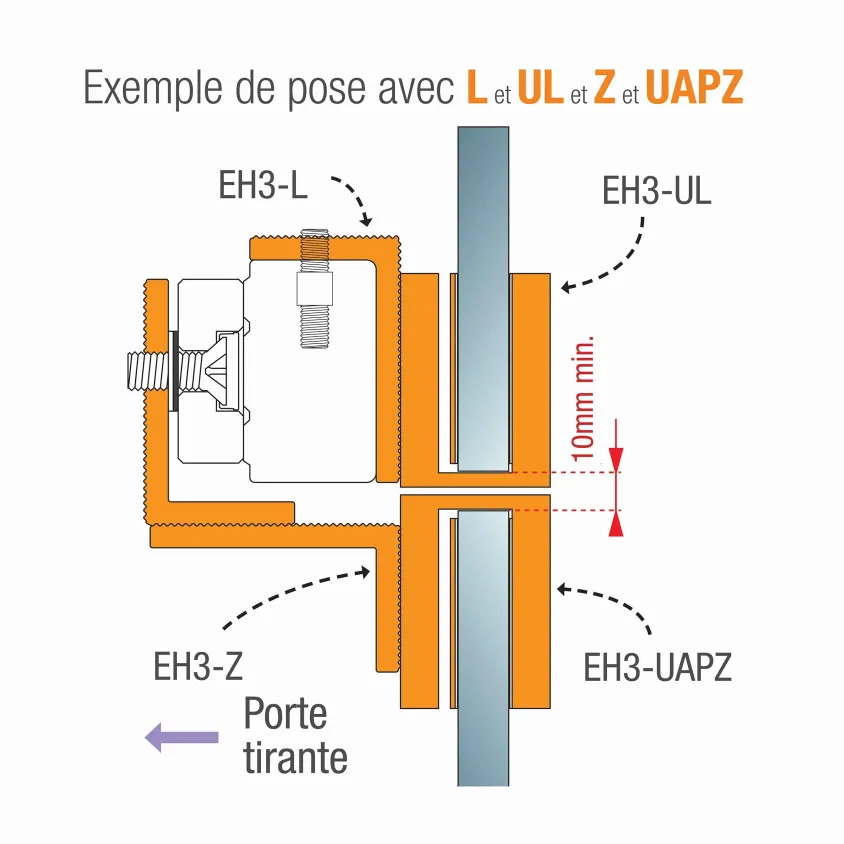 Exemple de pose avec L et UL et Z et UAPZ

EH3-L

EH3-UL

10mm min.

EH3-Z

EH3-UAPZ

Porte tirante