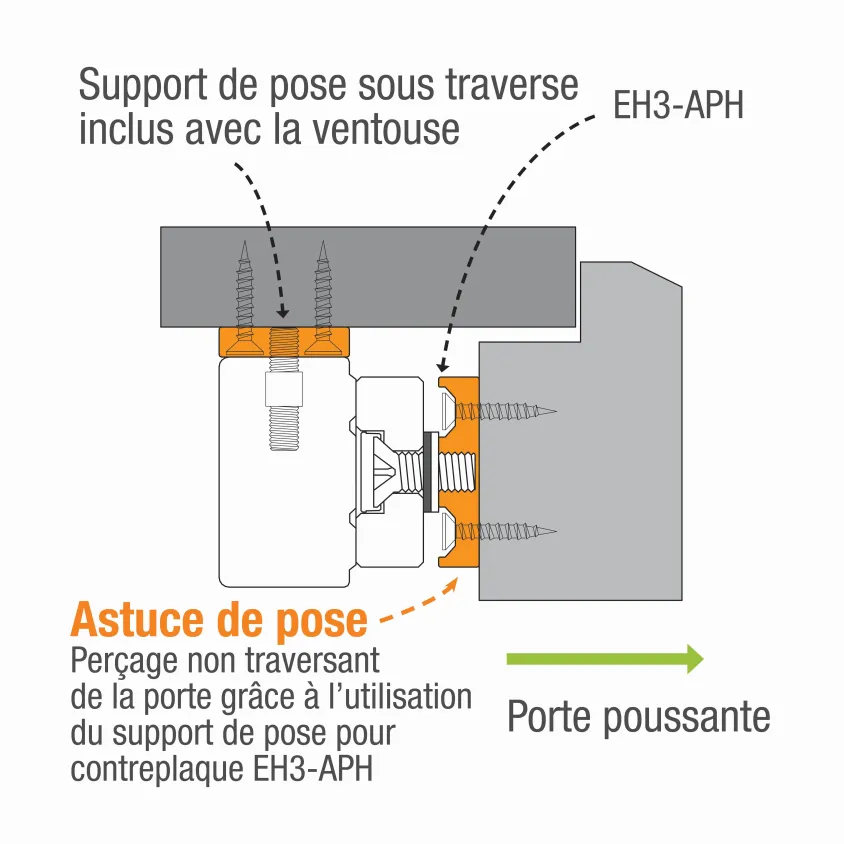 Support de pose sous traverse inclus avec la ventouse

EH3-APH

Astuce de pose
Perçage non traversant de la porte grâce à l'utilisation du support de pose pour contreplaque EH3-APH

Porte poussante