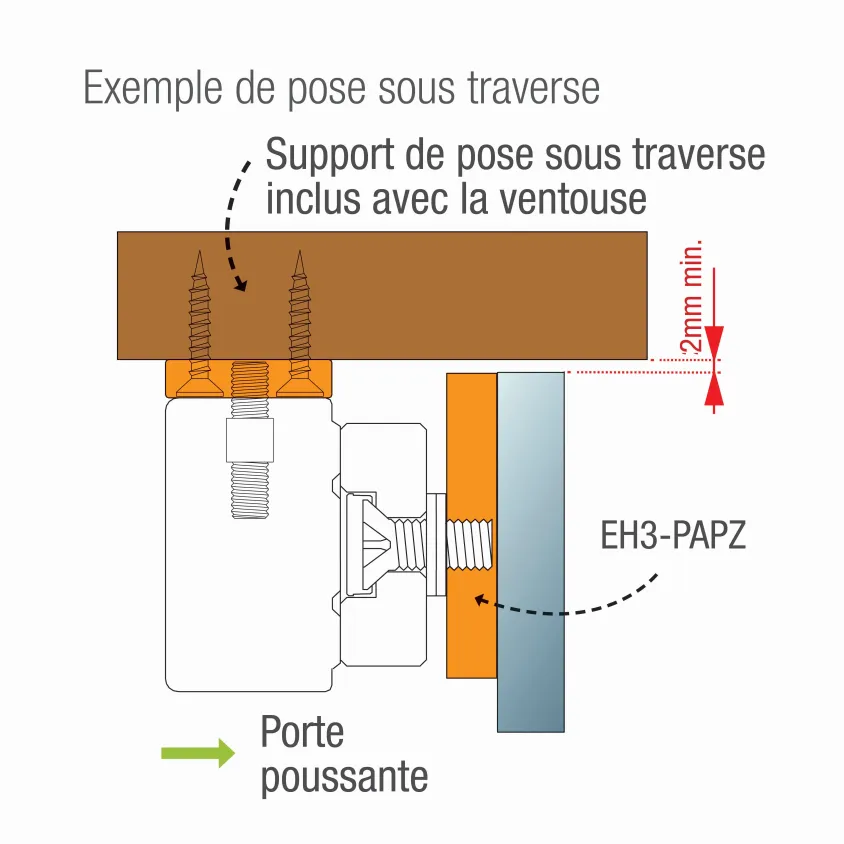 Exemple de pose sous traverse

Support de pose sous traverse inclus avec la ventouse

2mm min.

EH3-PAPZ

Porte poussante