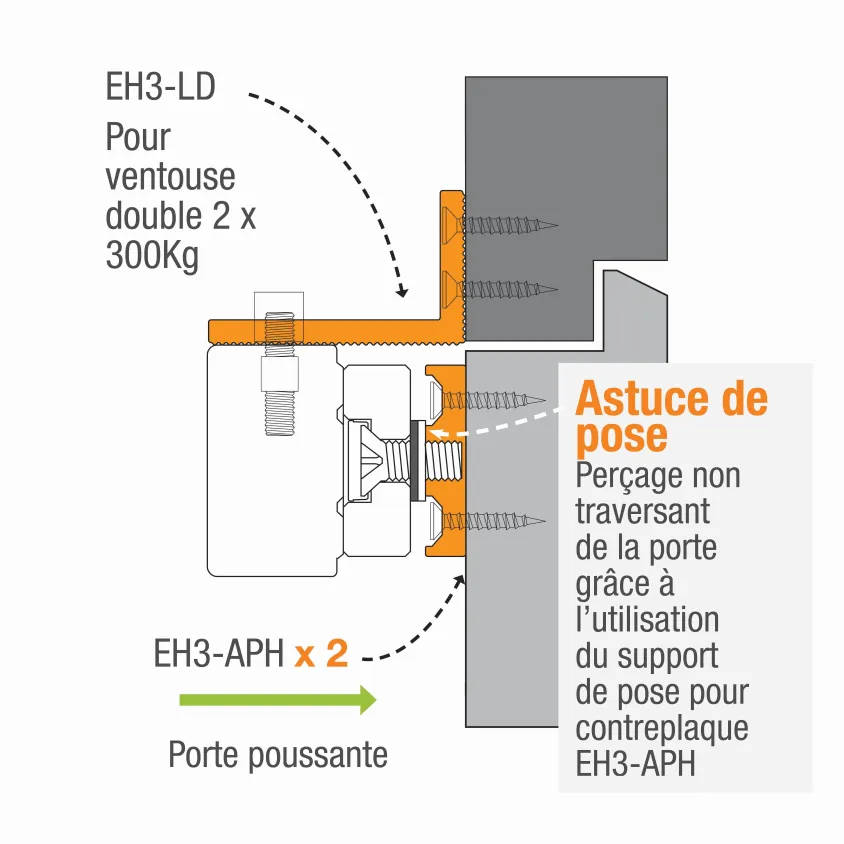 EH3-LD

Pour ventouse double 2 x 300Kg

Astuce de pose

Perçage non traversant de la porte grâce à l'utilisation du support de pose pour contreplaque EH3-APH

EH3-APH x 2

Porte poussante